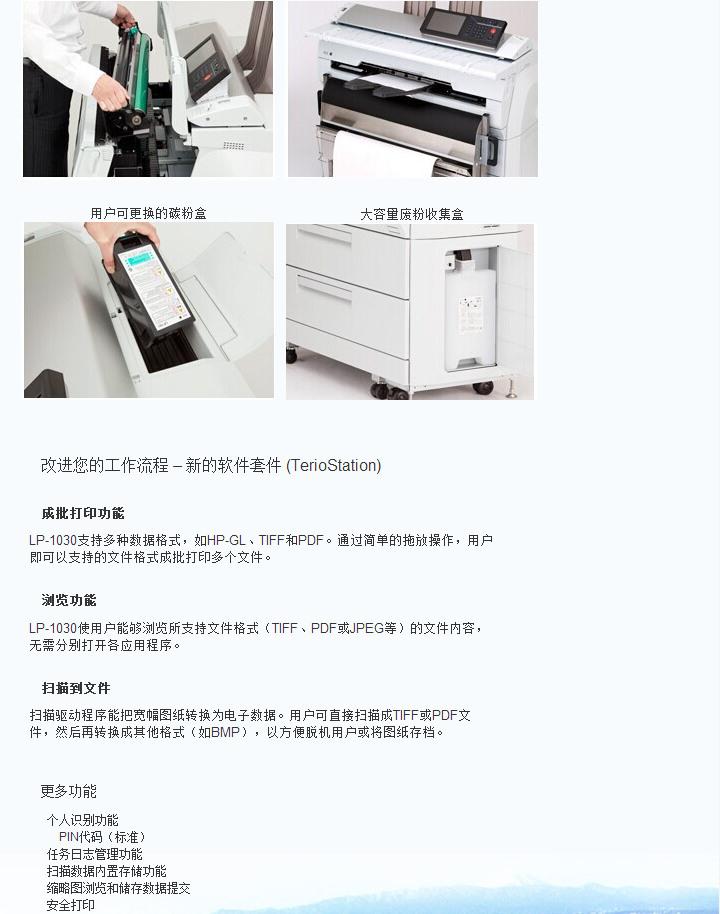 用户可更换的碳粉盒

大容量废粉收集盒

改进您的工作流程 – 新的软件套件 (TerioStation)

成批打印功能

LP-1030支持多种数据格式，如HP-GL、TIFF和PDF。通过简单的拖放操作，用户即可以支持的文件格式成批打印多个文件。

浏览功能

LP-1030使用户能够浏览所支持文件格式（TIFF、PDF或JPEG等）的文件内容，无需分别打开各应用程序。

扫描到文件

扫描驱动程序能把宽幅图纸转换为电子数据。用户可直接扫描成TIFF或PDF文件，然后再转换成其他格式（如BMP），以方便脱机用户或将图纸存档。

更多功能

个人识别功能
PIN代码（标准）
任务日志管理功能
扫描数据内置存储功能
缩略图浏览和储存数据提交
安全打印