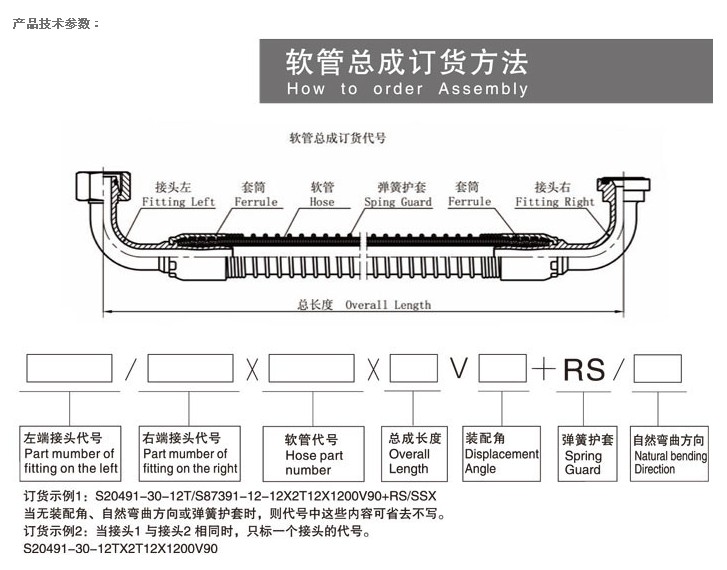 产品技术参数：

软管总成订货方法
How to order Assembly

软管总成订货代号

接头左
Fitting Left

套筒
Ferrule

软管
Hose

弹簧护套
Sping Guard

套筒
Ferrule

接头右
Fitting Right

总长度 Overall Length

/ X X V + RS /

左端接头代号
Part mumber of fitting on the left

右端接头代号
Part mumber of fitting on the right

软管代号
Hose part number

总成长度
Overall Length

装配角
Displacement Angle

弹簧护套
Spring Guard

自然弯曲方向
Natural bending Direction

订货示例1：S20491-30-12T/S87391-12-12X2T12X1200V90+RS/SSX
当无装配角、自然弯曲方向或弹簧护套时，则代号中这些内容可省去不写。
订货示例2：当接头1 与接头2 相同时，只标一个接头的代号。
S20491-30-12TX2T12X1200V90